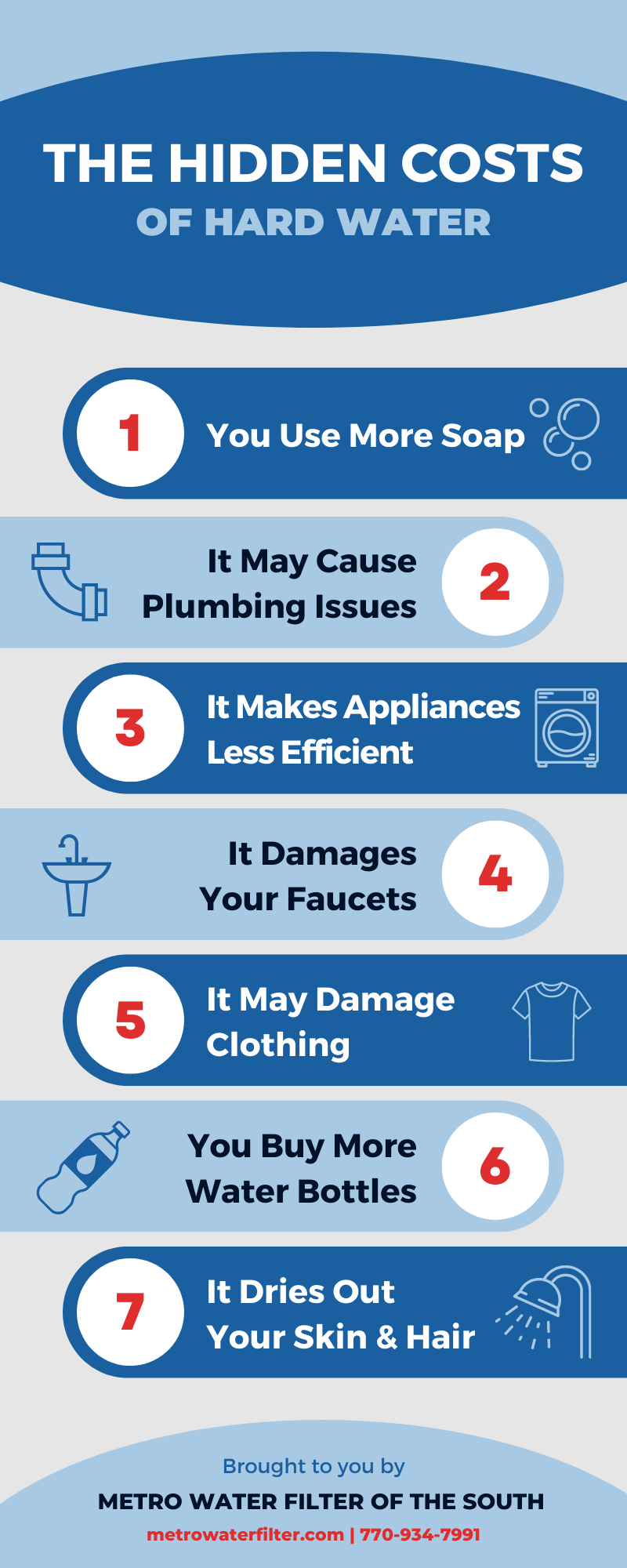 THE HIDDEN COSTS
OF HARD WATER

1 You Use More Soap

It May Cause Plumbing Issues 2

3 It Makes Appliances Less Efficient

It Damages Your Faucets 4

5 It May Damage Clothing

You Buy More Water Bottles 6

7 It Dries Out Your Skin & Hair

Brought to you by
METRO WATER FILTER OF THE SOUTH
metrowaterfilter.com | 770-934-7991