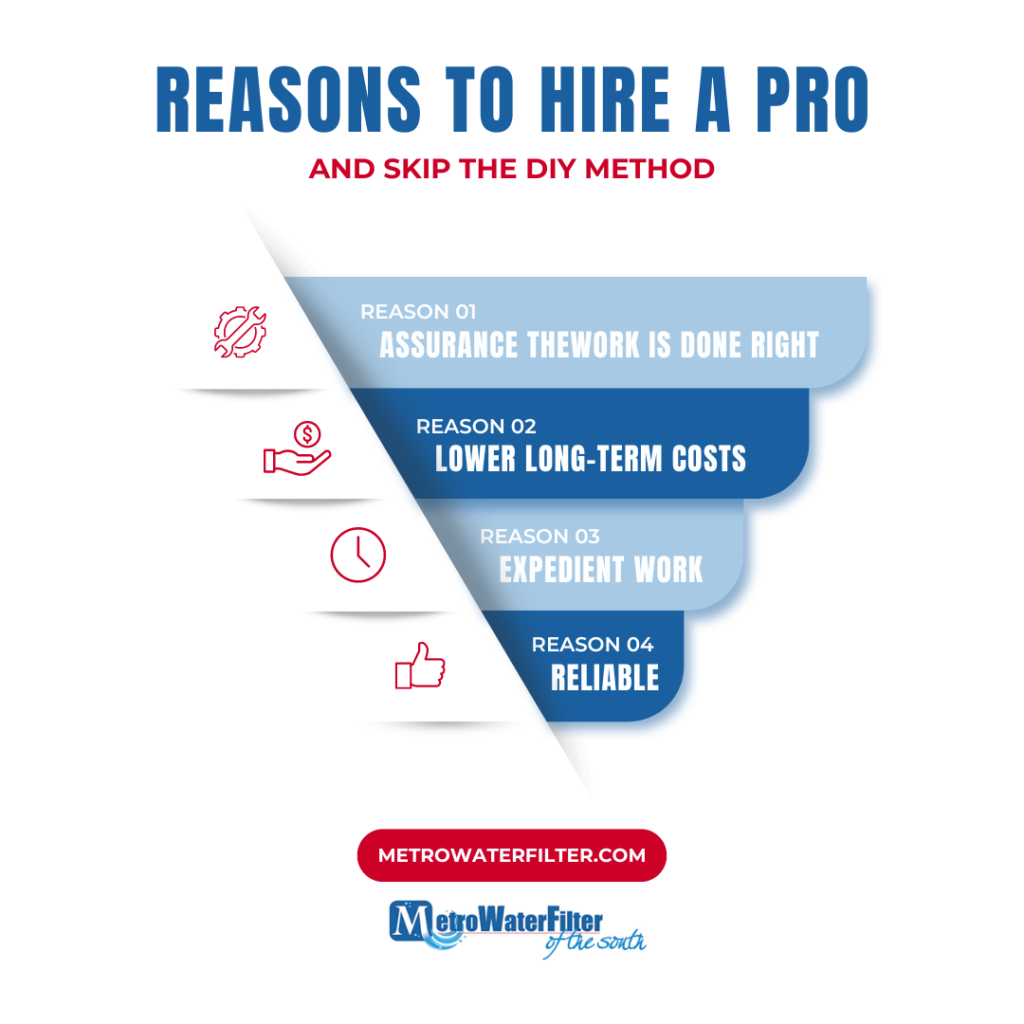 REASONS TO HIRE A PRO

AND SKIP THE DIY METHOD

REASON 01
ASSURANCE THEWORK IS DONE RIGHT

REASON 02
LOWER LONG-TERM COSTS

REASON 03
EXPEDIENT WORK

REASON 04
RELIABLE

METROWATERFILTER.COM

MetroWaterFilter
of the south